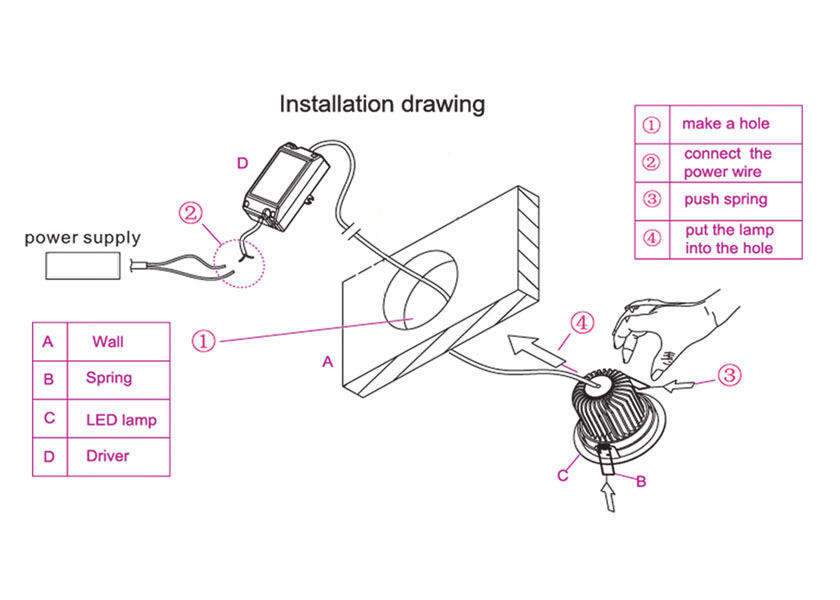 Installation drawing

| ① | make a hole |
|---|---|
| ② | connect the power wire |
| ③ | push spring |
| ④ | put the lamp into the hole |

D

②

power supply

①

A

④

③

C

B

| A | Wall |
|---|---|
| B | Spring |
| C | LED lamp |
| D | Driver |